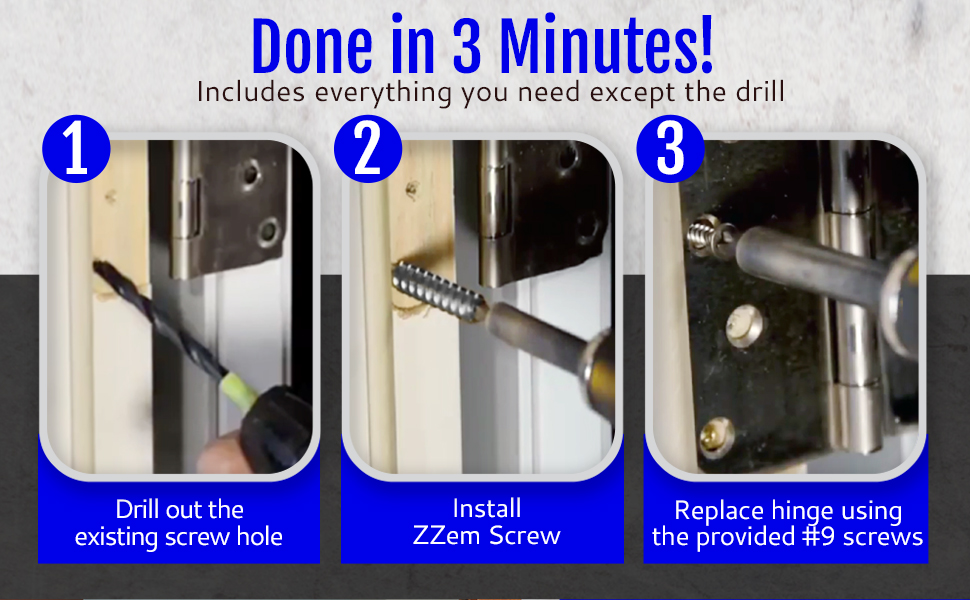 Done in 3 Minutes!
Includes everything you need except the drill

1

Drill out the existing screw hole

2

Install ZZem Screw

3

Replace hinge using the provided #9 screws